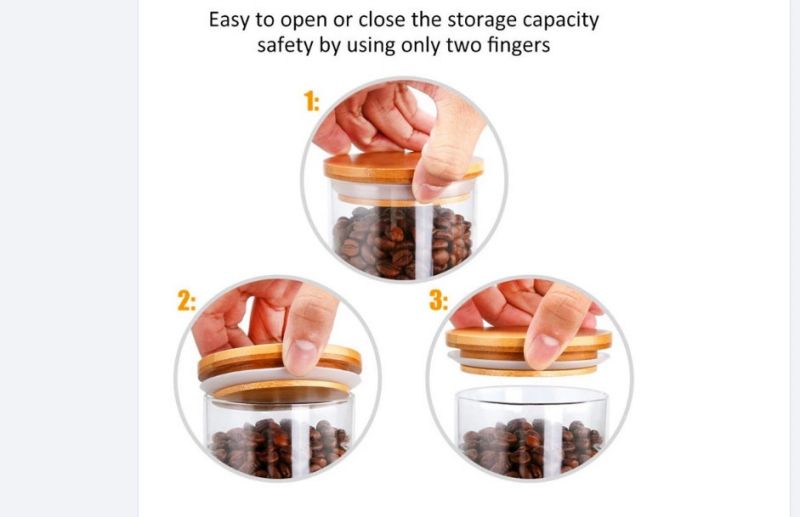 Easy to open or close the storage capacity safety by using only two fingers

1:

2:

3: